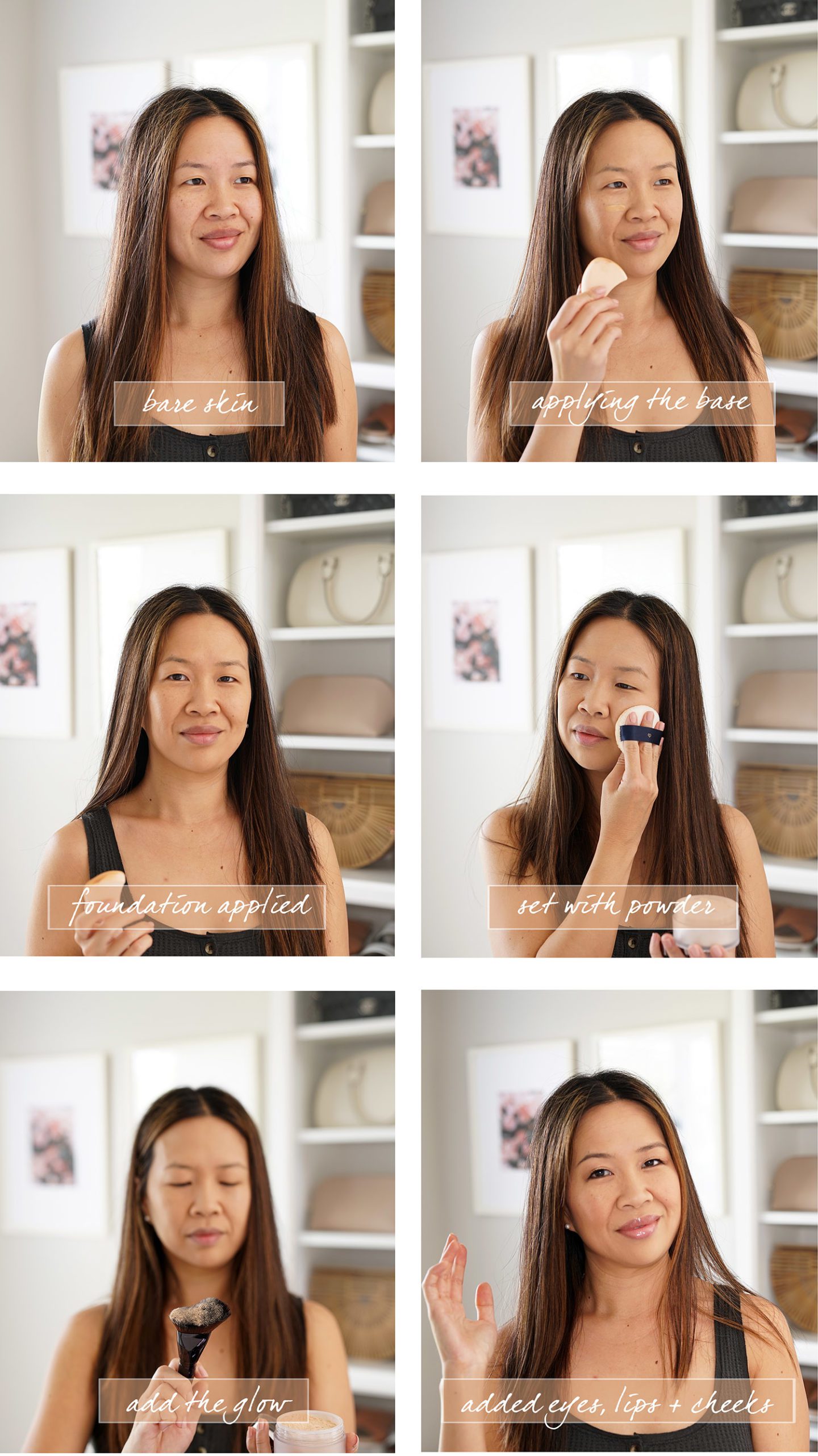 bare skin

applying the base

foundation applied

set with powder

add the glow

added eyes, lips + cheeks