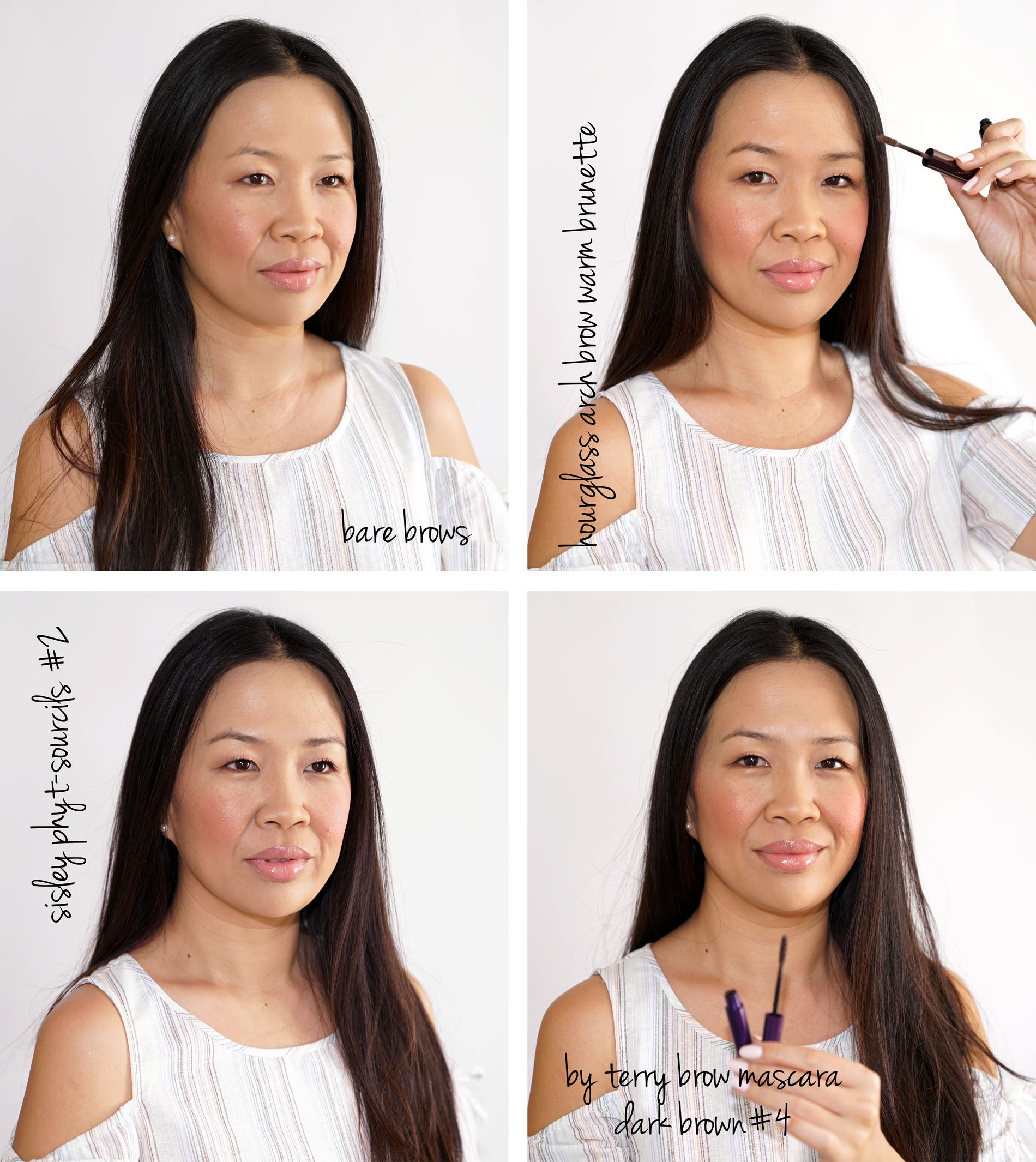 bare brows

hourglass arch brow warm brunette

sisley phyt-sourcils #2

by terry brow mascara dark brown #4